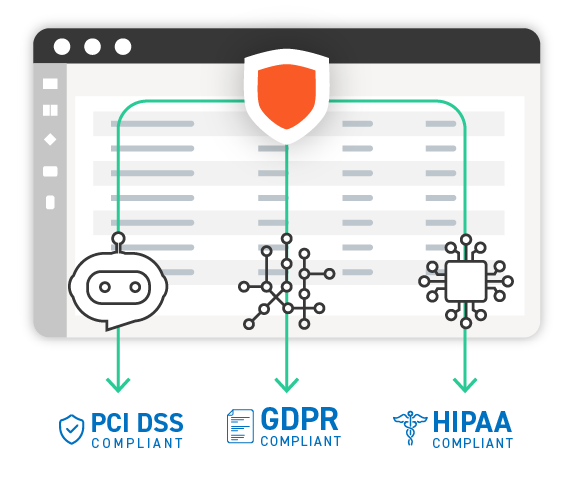 PCI DSS
COMPLIANT

GDPR
COMPLIANT

HIPAA
COMPLIANT